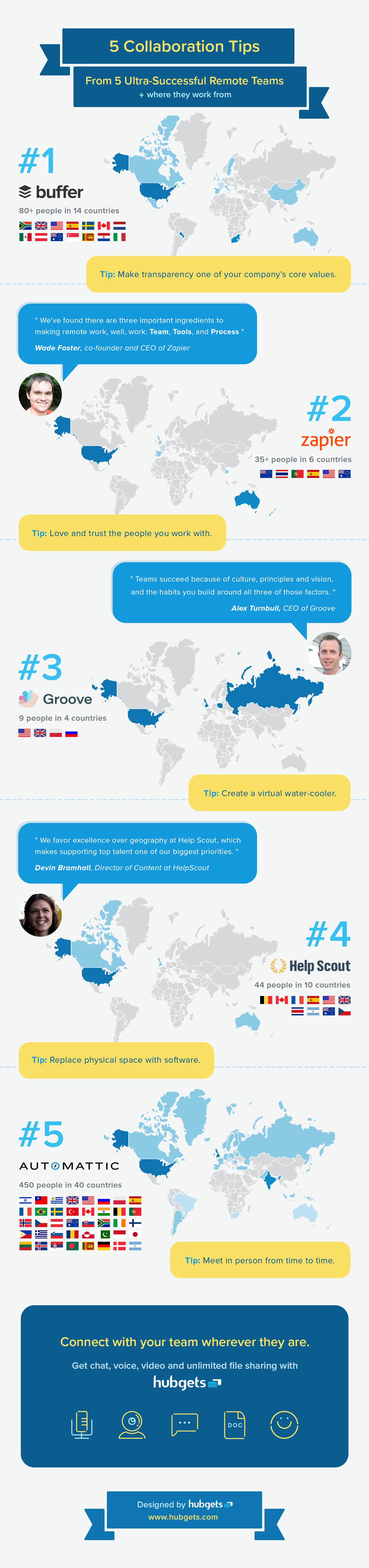 5 Collaboration Tips

From 5 Ultra-Successful Remote Teams
+ where they work from

#1

buffer

80+ people in 14 countries

Tip: Make transparency one of your company's core values.

" We've found there are three important ingredients to making remote work, well, work: Team, Tools, and Process "
Wade Foster, co-founder and CEO of Zapier

#2

zapier

35+ people in 6 countries

Tip: Love and trust the people you work with.

" Teams succeed because of culture, principles and vision, and the habits you build around all three of those factors. "
Alex Turnbull, CEO of Groove

#3

Groove

9 people in 4 countries

Tip: Create a virtual water-cooler.

" We favor excellence over geography at Help Scout, which makes supporting top talent one of our biggest priorities. "
Devin Bramhall, Director of Content at HelpScout

#4

Help Scout

44 people in 10 countries

Tip: Replace physical space with software.

#5

AUTOMATTIC

450 people in 40 countries

Tip: Meet in person from time to time.

Connect with your team wherever they are.

Get chat, voice, video and unlimited file sharing with

hubgets

DOC

Designed by hubgets
www.hubgets.com